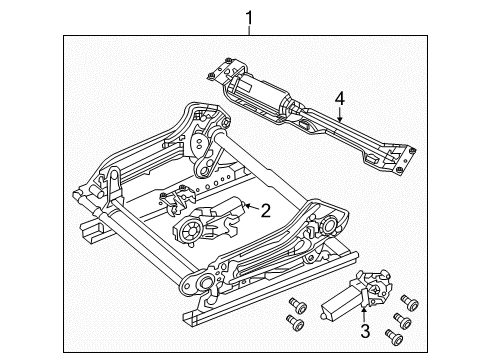 1
4
2
3