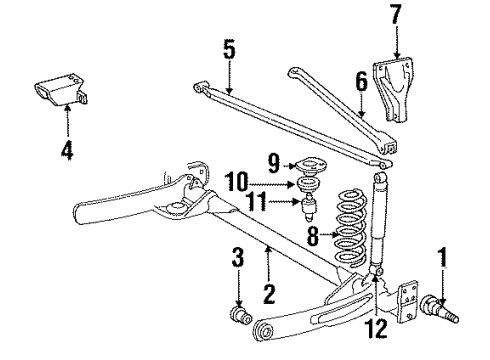 7
5
6
4
9
10
11
8
3
2
1
12