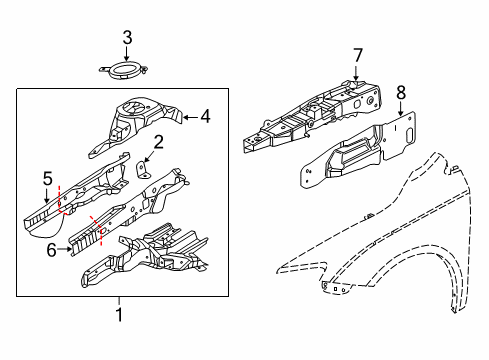 3
7
8
4
2
5
6
1