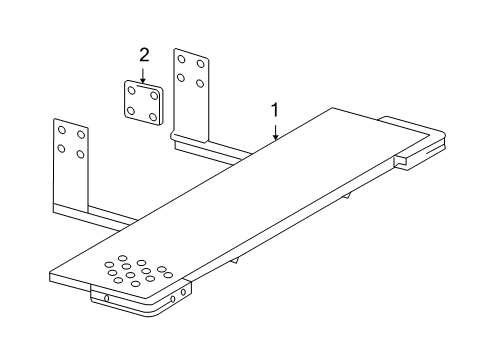 2
1