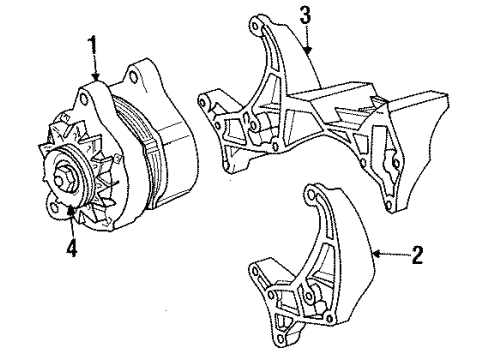 1
3
4
2