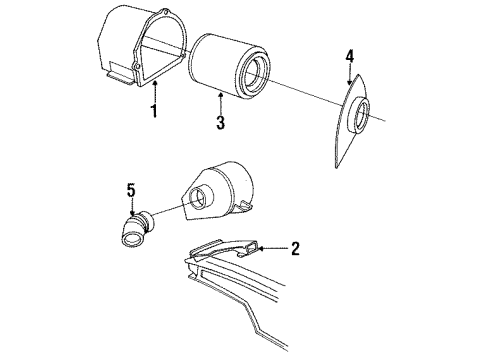 1
3
4
5
2