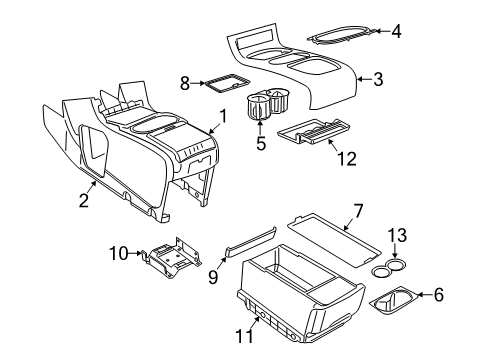 4
3
8
1
5
12
2
7
13
10
9
6
11