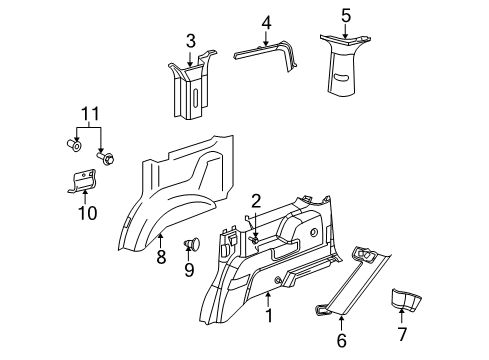 3
4
5
11
10
2
8
9
1
6
7