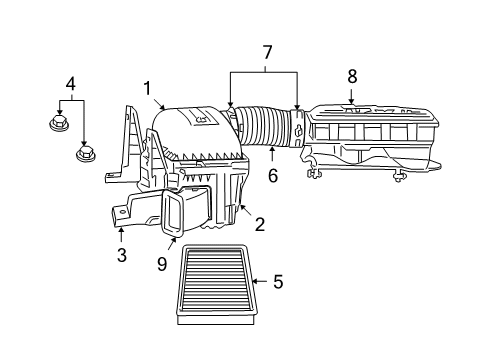 7
8
4
1
6
2
3
9
5