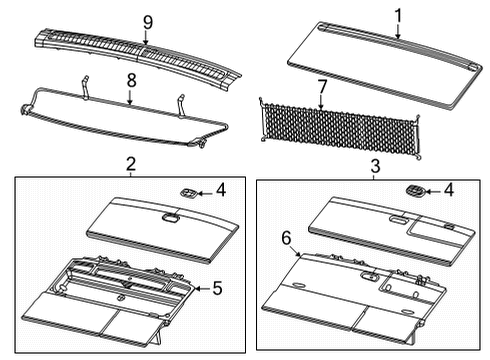 9
1
8
7
2
3
4
4
6
5