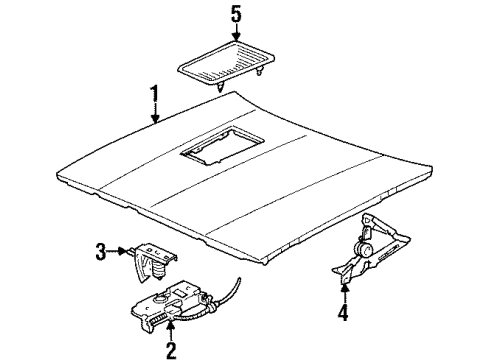 5
1
3
4
2