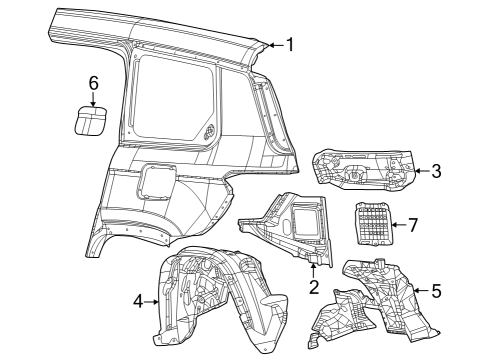 1
6
3
7
2
4
5