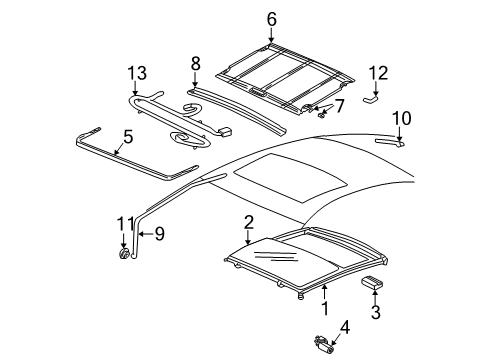 6
13
8
12
7
10
5
2
11
9
1
3
4