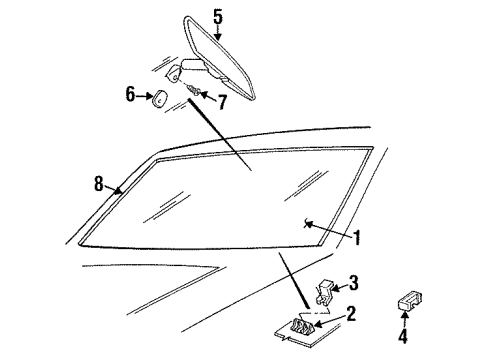 5
6
7
8
1
3
2
4