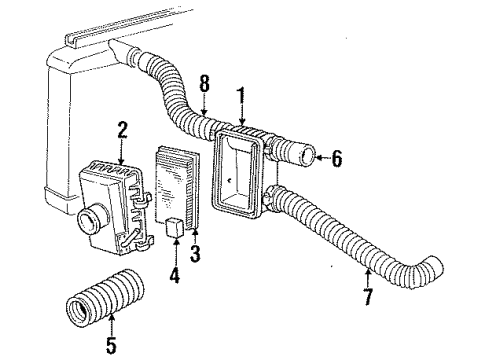 8
1
2
6
3
4
7
5