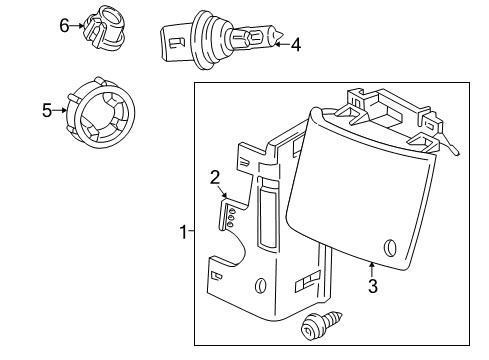 6
4
5
2
1
3