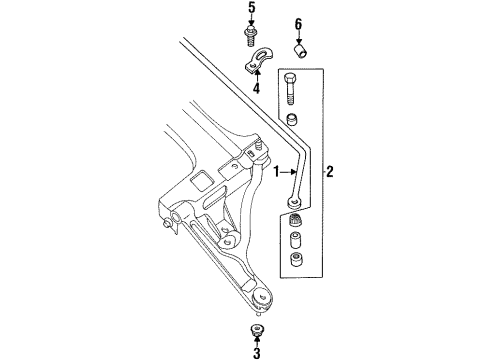 5
6
4
1
2
3