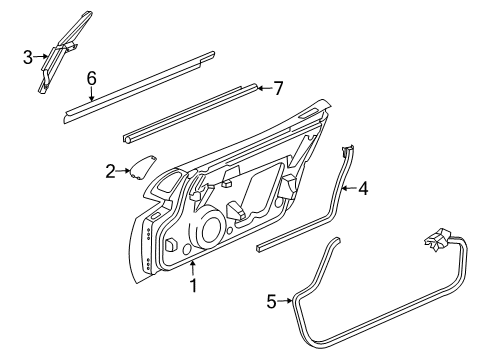 3
6
7
2
4
1
5