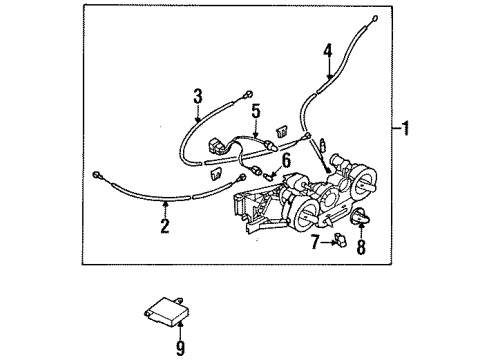 4
3
5
1
6
2
7
8
9