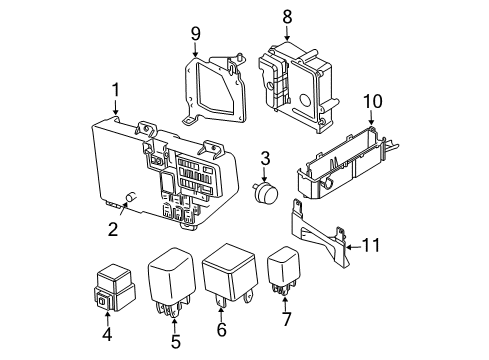 9
8
1
10
3
2
11
4
5
6
7