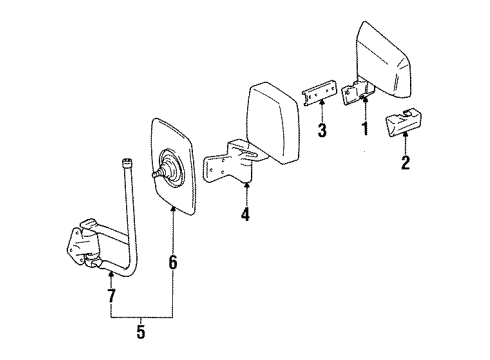 3
1
2
4
6
7
5