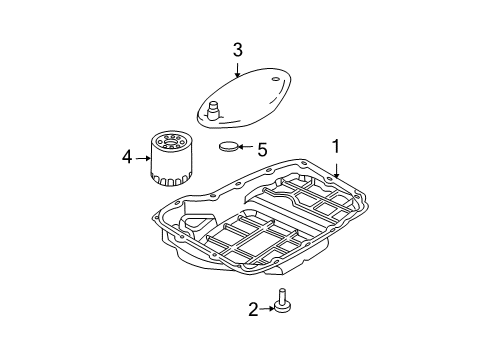 3
4
5
1
2