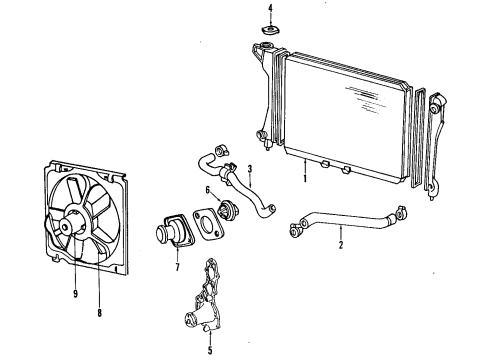 4
3
1
6
2
7
9
8
5