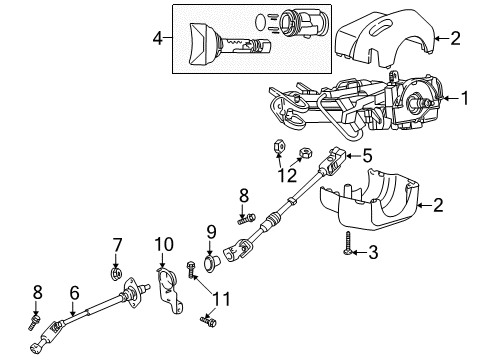 4
2
1
5
12
8
2
9
3
7
10
8
6
11