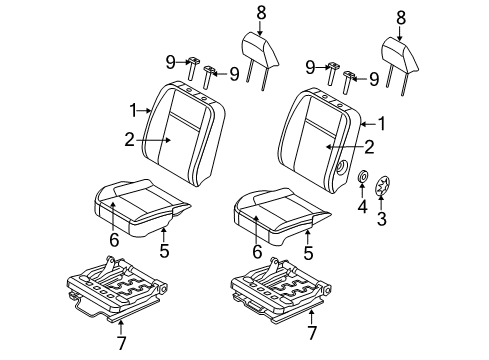 8
8
9
9
9
9
1
1
2
2
4
3
6
5
6
5
7
7