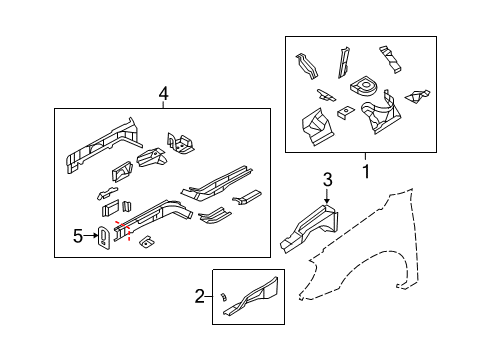 4
1
3
5
2