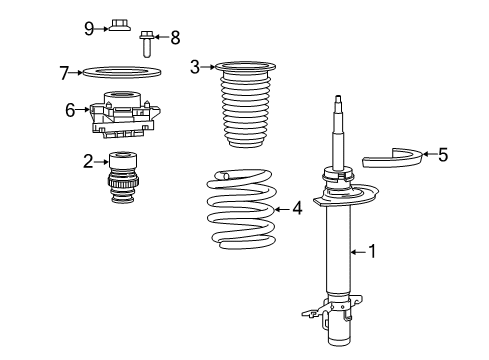 9
8
7
3
6
5
2
4
1