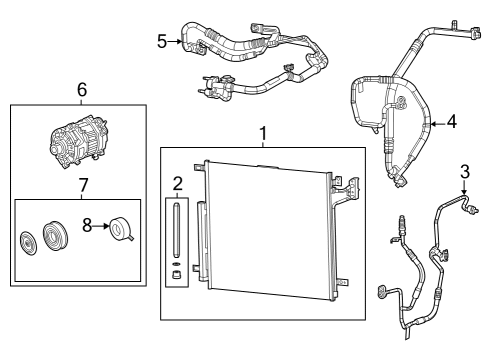 5
6
4
1
3
2
7
8