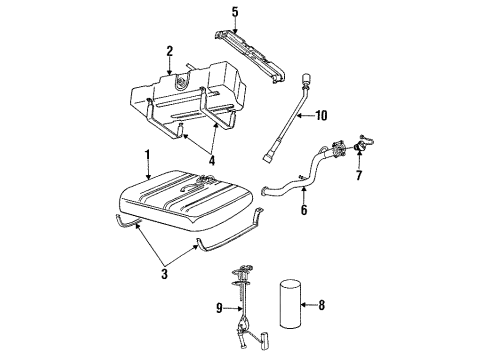 5
2
10
4
1
7
6
3
9
8