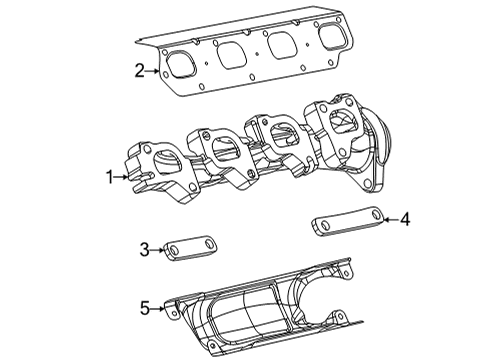 2
1
4
3
5