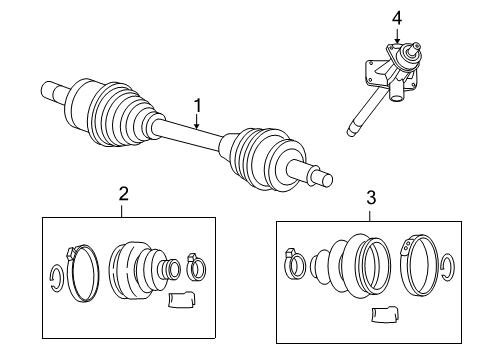 4
1
2
3