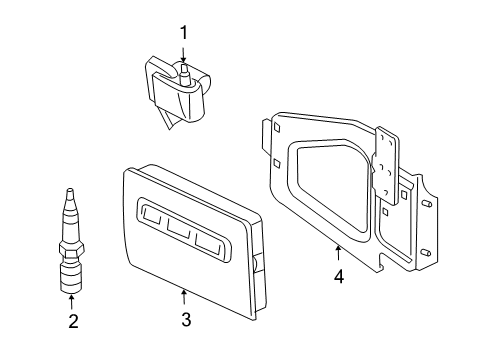 1
2
3
4