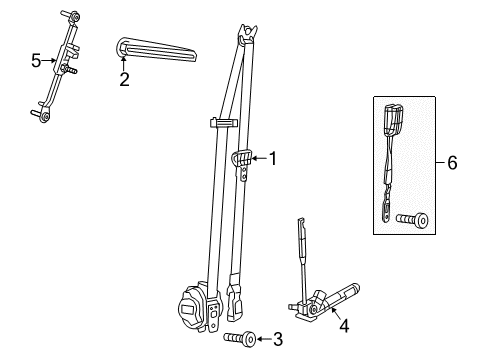 5
2
1
6
4
3