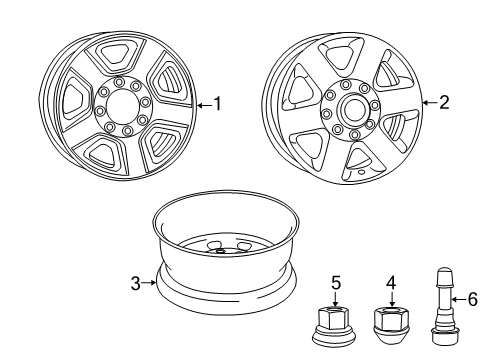 1
2
3
5
4
6