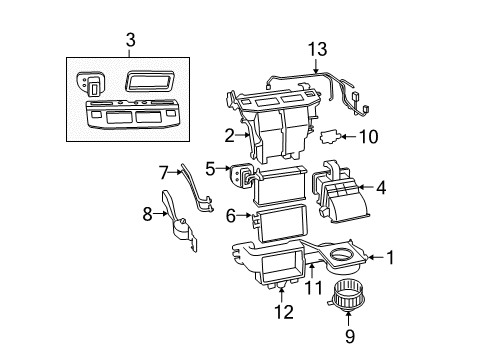 3
13
2
10
7
5
4
8
6
1
11
12
9