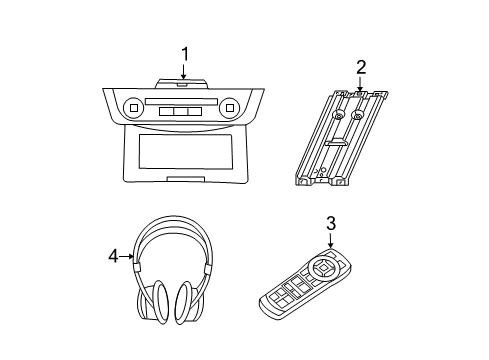 1
2
4
3