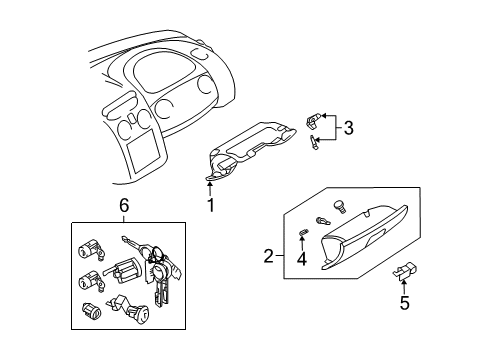 3
1
6
2
4
5