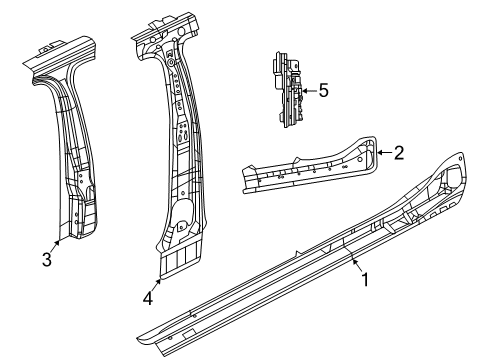 5
2
3
4
1