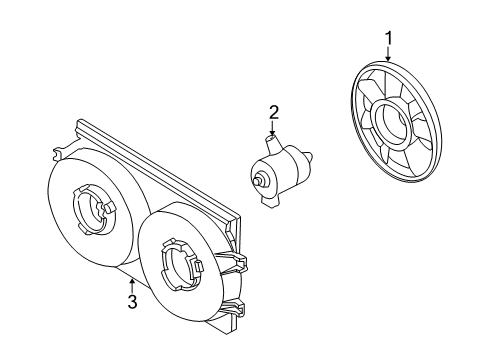 1
2
3