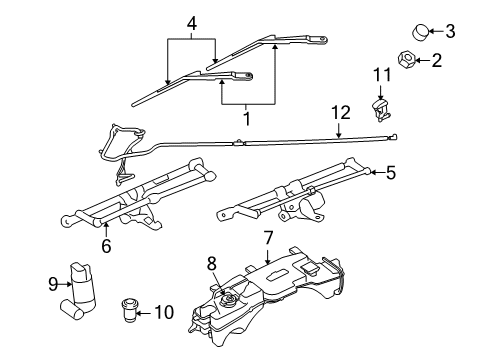 4
3
2
11
1
12
5
6
7
8
9
10