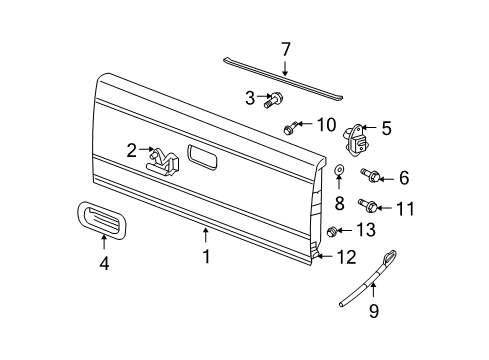 7
3
10
5
2
6
8
11
13
4
1
12
9