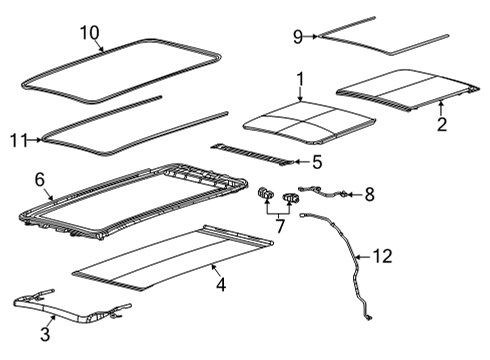 10
9
1
2
11
5
6
8
7
12
4
3