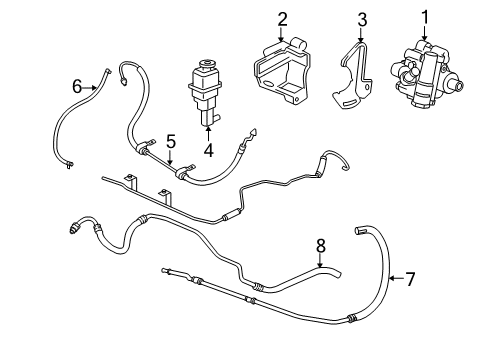 2
3
1
6
5
4
8
7