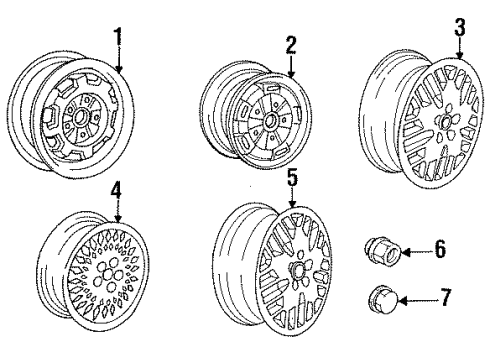 1
2
3
4
5
6
7