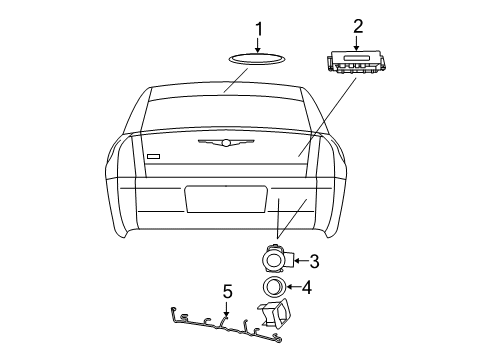 1
2
3
4
5