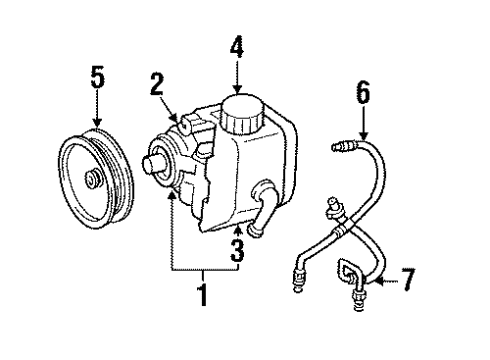 4
5
2
6
3
1
7