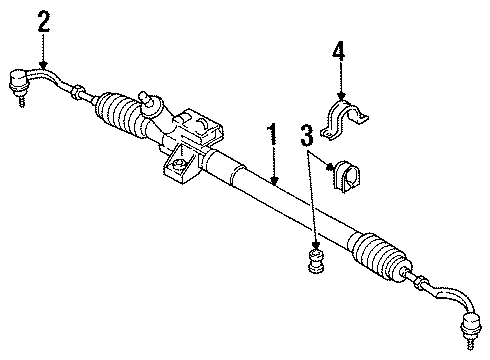 2
4
1
3