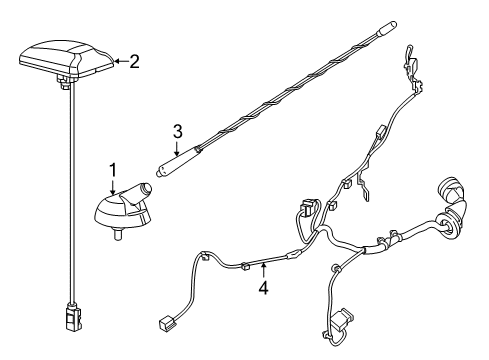 2
3
1
4