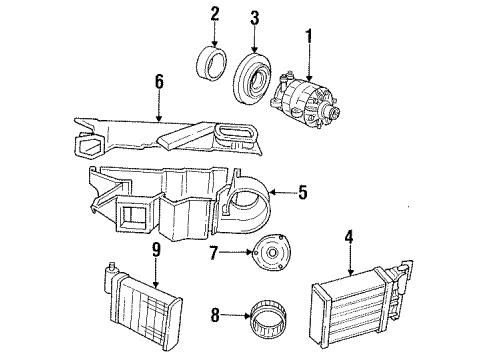 2
3
1
6
5
9
7
4
8