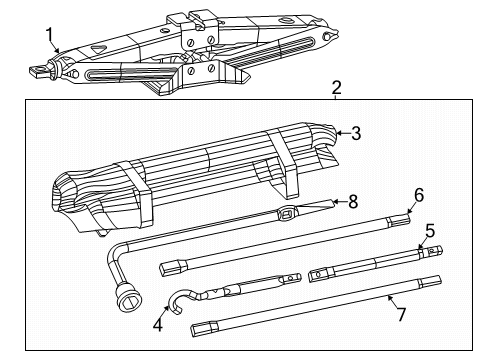 1
2
3
8
6
5
4
7